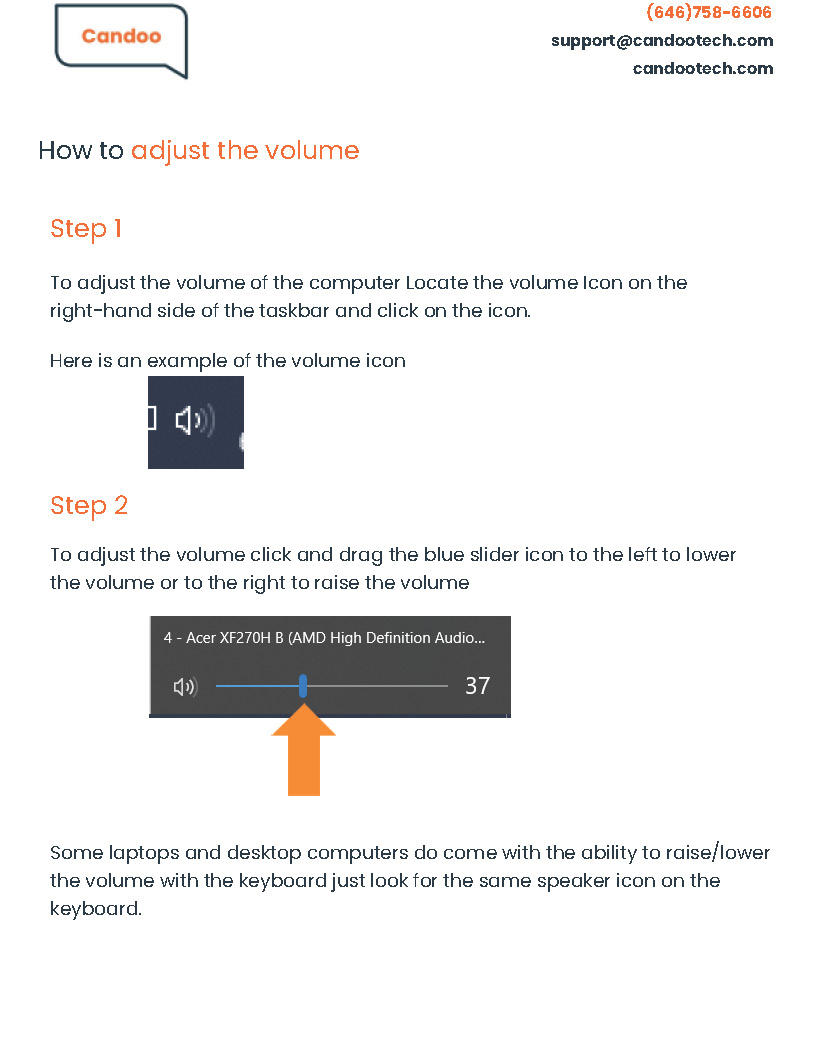 Candoo

(646)758-6606
support@candootech.com
candootech.com

How to adjust the volume

Step 1

To adjust the volume of the computer Locate the volume Icon on the right-hand side of the taskbar and click on the icon.

Here is an example of the volume icon

Step 2

To adjust the volume click and drag the blue slider icon to the left to lower the volume or to the right to raise the volume

4 - Acer XF270H B (AMD High Definition Audio...

37

Some laptops and desktop computers do come with the ability to raise/lower the volume with the keyboard just look for the same speaker icon on the keyboard.